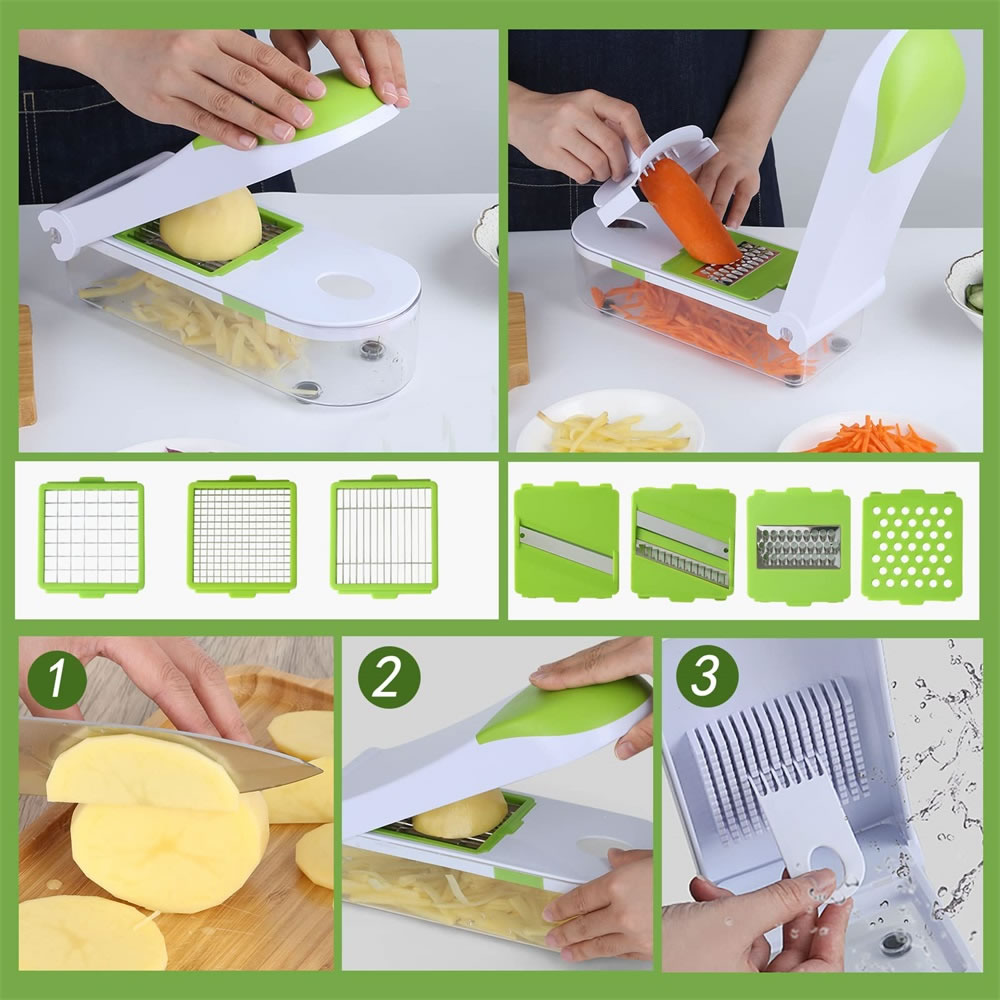 1

2

3