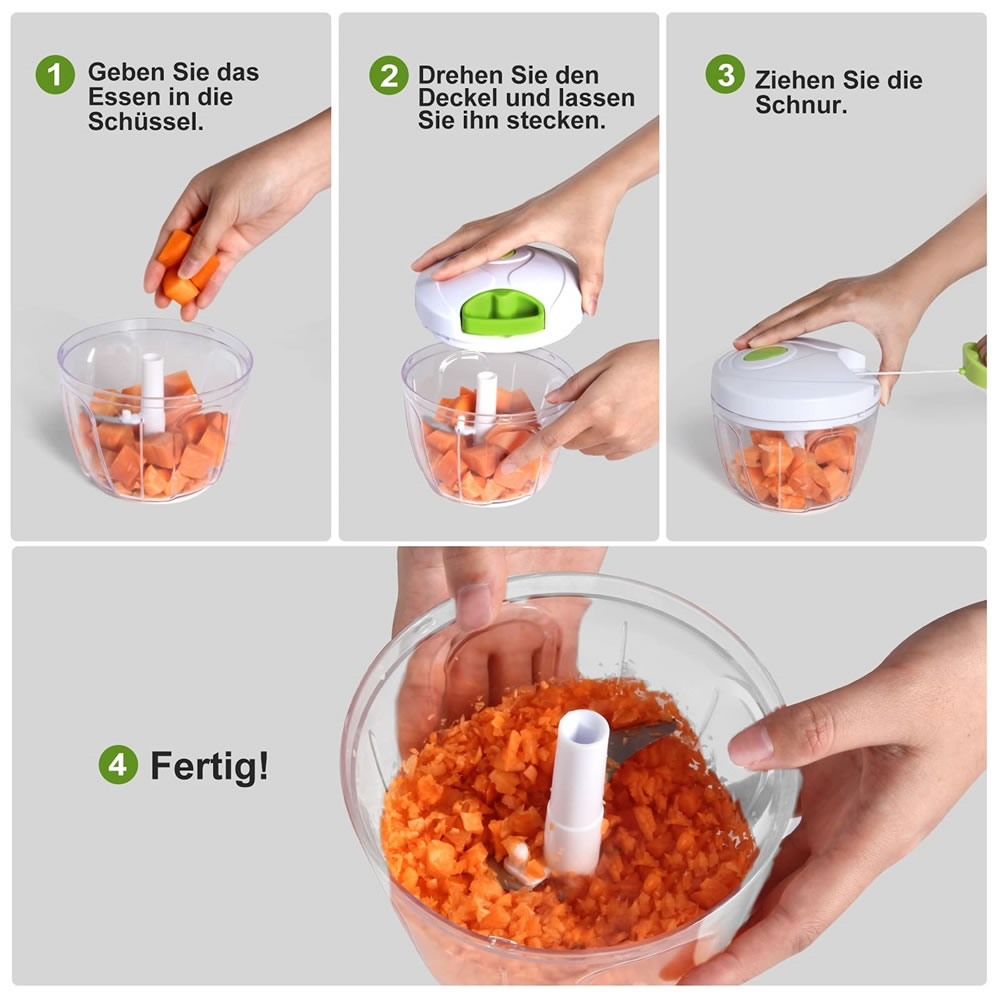 1 Geben Sie das Essen in die Schüssel.

2 Drehen Sie den Deckel und lassen Sie ihn stecken.

3 Ziehen Sie die Schnur.

4 Fertig!