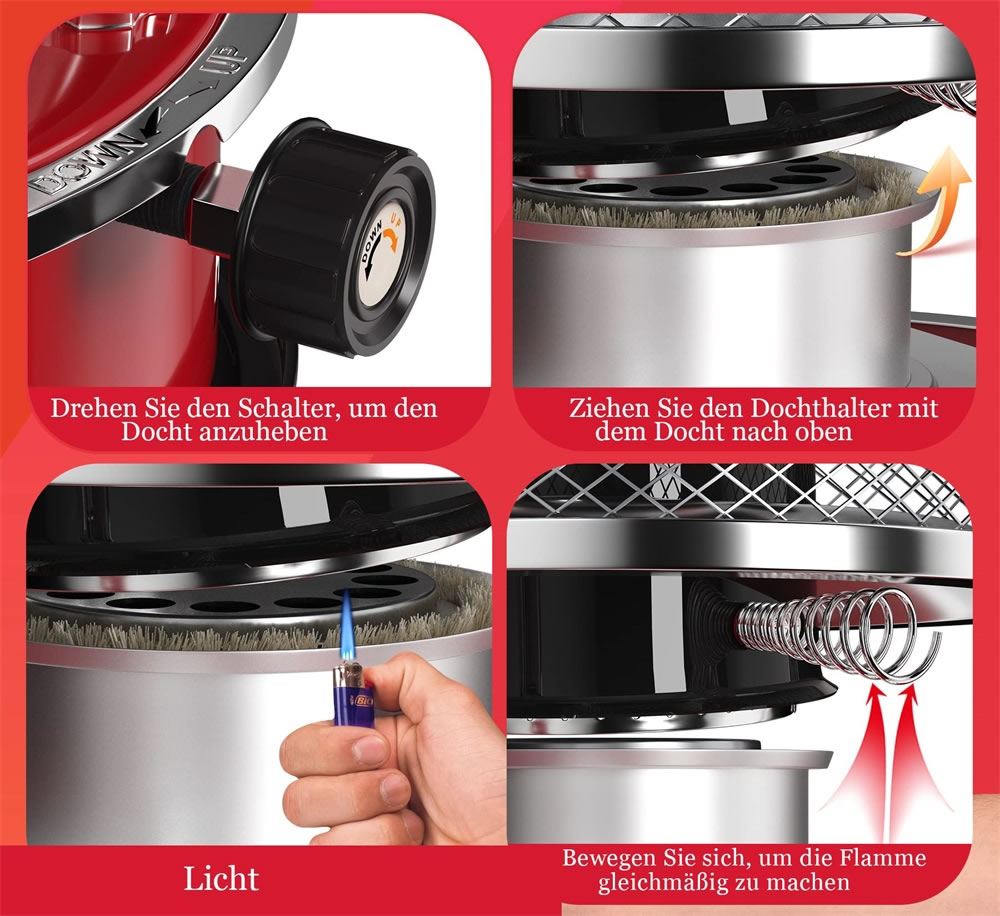 DOWN UP

DOWN UP

Drehen Sie den Schalter, um den Docht anzuheben

Ziehen Sie den Dochthalter mit dem Docht nach oben

BIC

Licht

Bewegen Sie sich, um die Flamme gleichmäßig zu machen