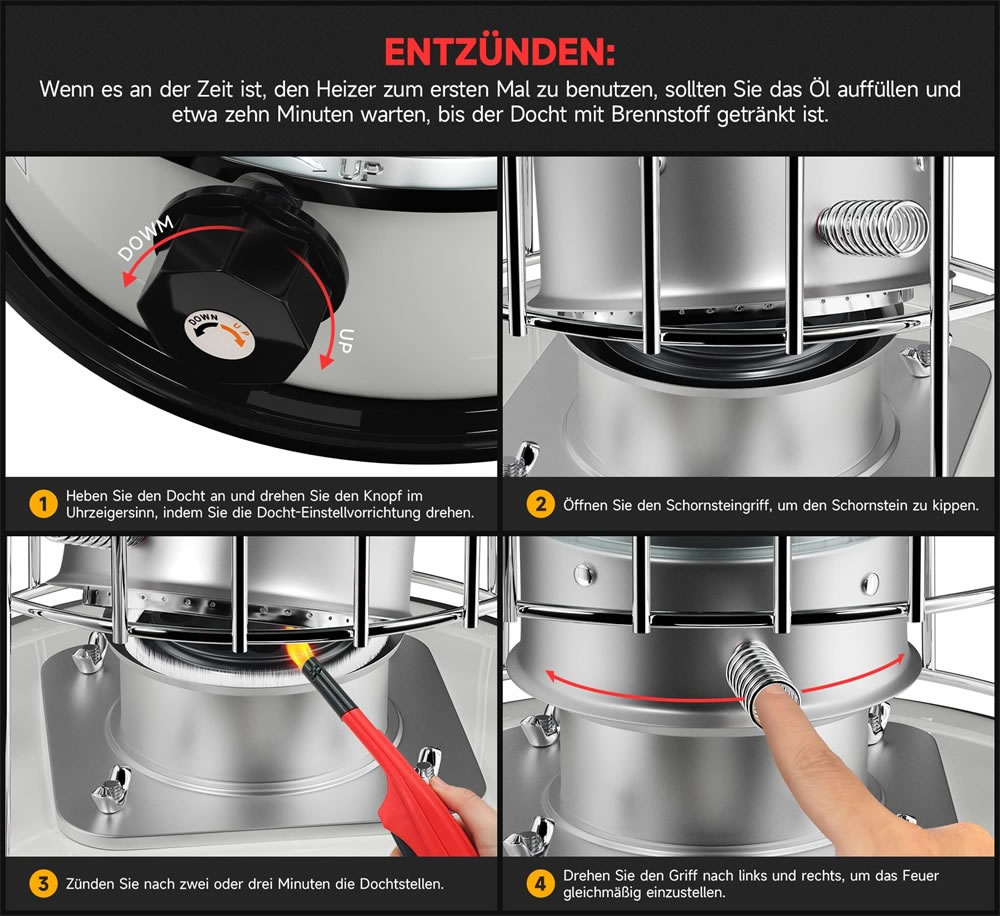 ENTZÜNDEN:
Wenn es an der Zeit ist, den Heizer zum ersten Mal zu benutzen, sollten Sie das Öl auffüllen und etwa zehn Minuten warten, bis der Docht mit Brennstoff getränkt ist.

UP
DOWM
UP
DOWN UP

1 Heben Sie den Docht an und drehen Sie den Knopf im Uhrzeigersinn, indem Sie die Docht-Einstellvorrichtung drehen.

2 Öffnen Sie den Schornsteingriff, um den Schornstein zu kippen.

3 Zünden Sie nach zwei oder drei Minuten die Dochtstellen.

4 Drehen Sie den Griff nach links und rechts, um das Feuer gleichmäßig einzustellen.