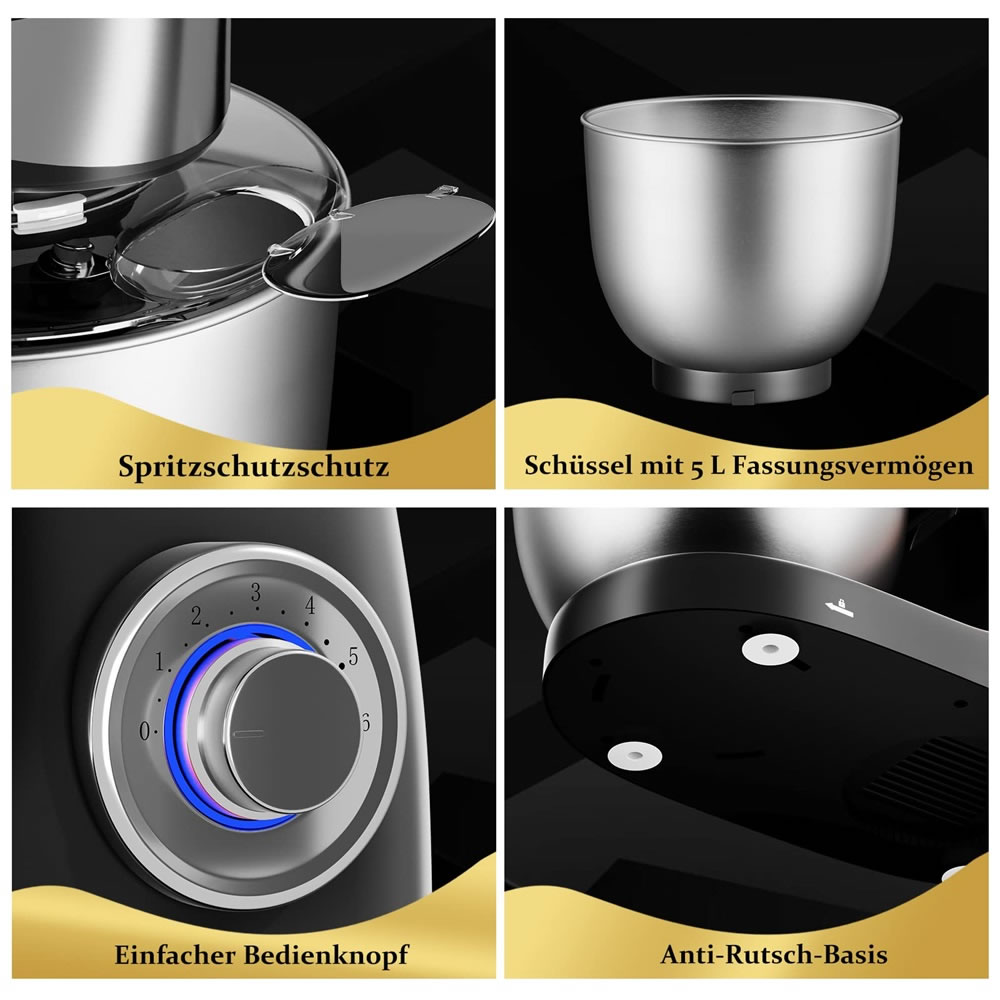 Spritzschutzschutz

Schüssel mit 5 L Fassungsvermögen

0 1 2 3 4 5 6

Einfacher Bedienknopf

Anti-Rutsch-Basis