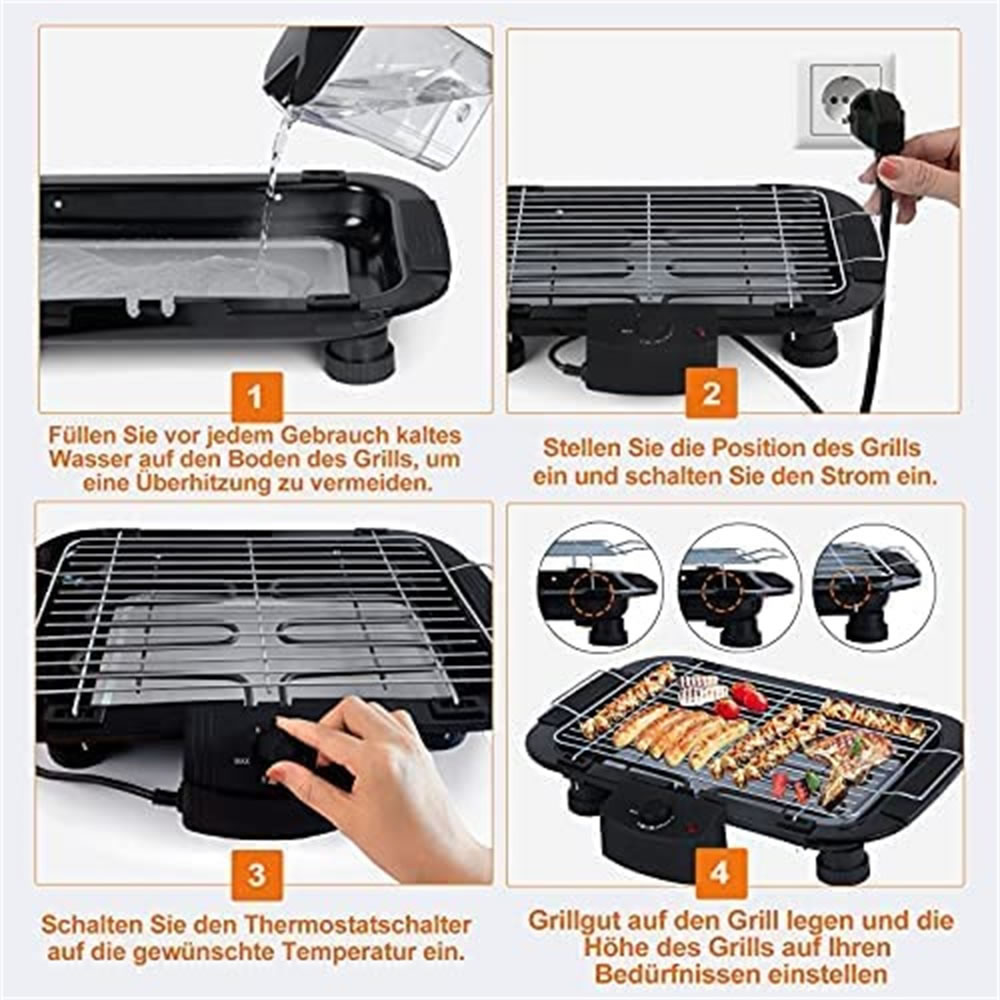 1

Füllen Sie vor jedem Gebrauch kaltes Wasser auf den Boden des Grills, um eine Überhitzung zu vermeiden.

2

Stellen Sie die Position des Grills ein und schalten Sie den Strom ein.

MAX

3

Schalten Sie den Thermostatschalter auf die gewünschte Temperatur ein.

4

Grillgut auf den Grill legen und die Höhe des Grills auf Ihren Bedürfnissen einstellen