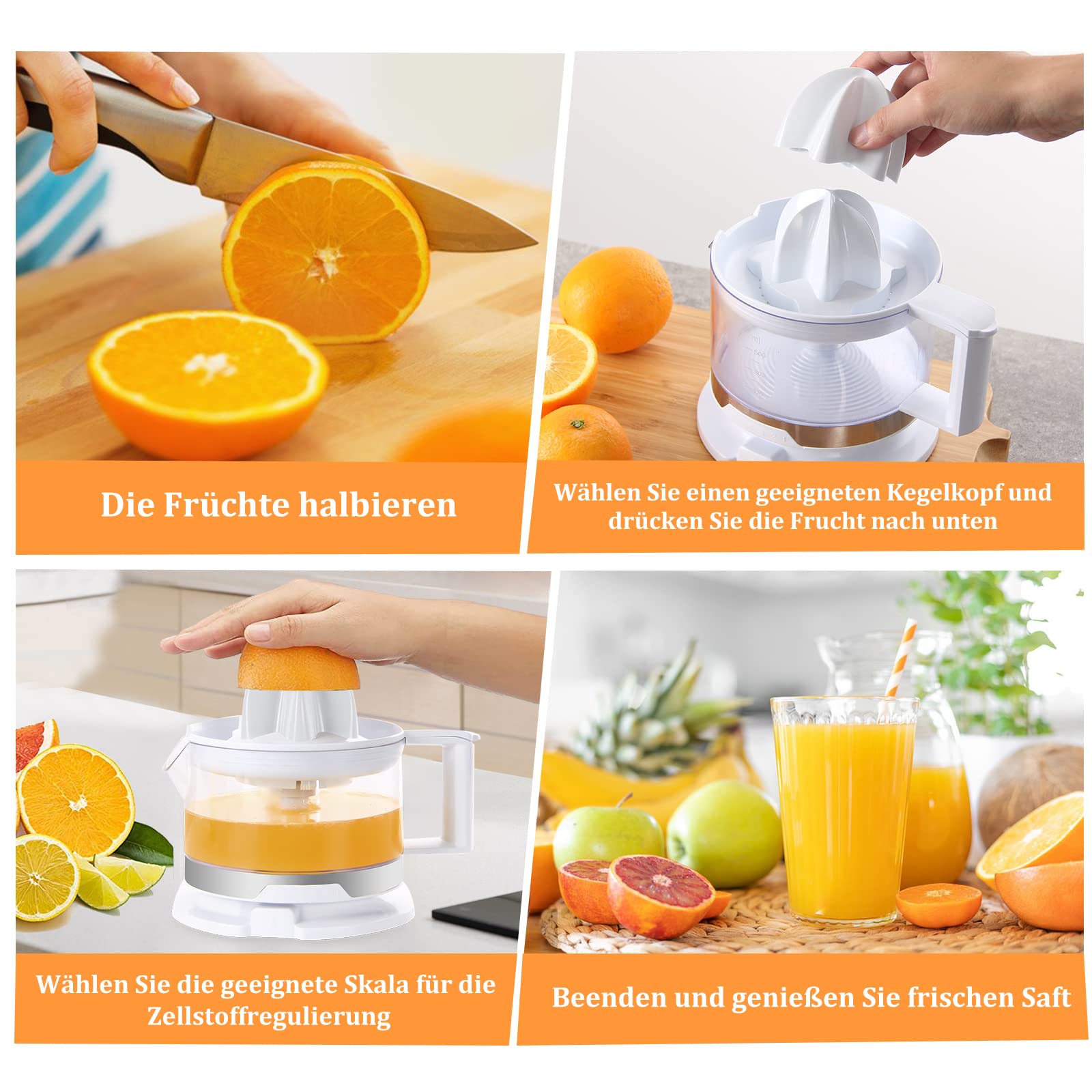 Die Früchte halbieren

Wählen Sie einen geeigneten Kegelkopf und drücken Sie die Frucht nach unten

Wählen Sie die geeignete Skala für die Zellstoffregulierung

Beenden und genießen Sie frischen Saft