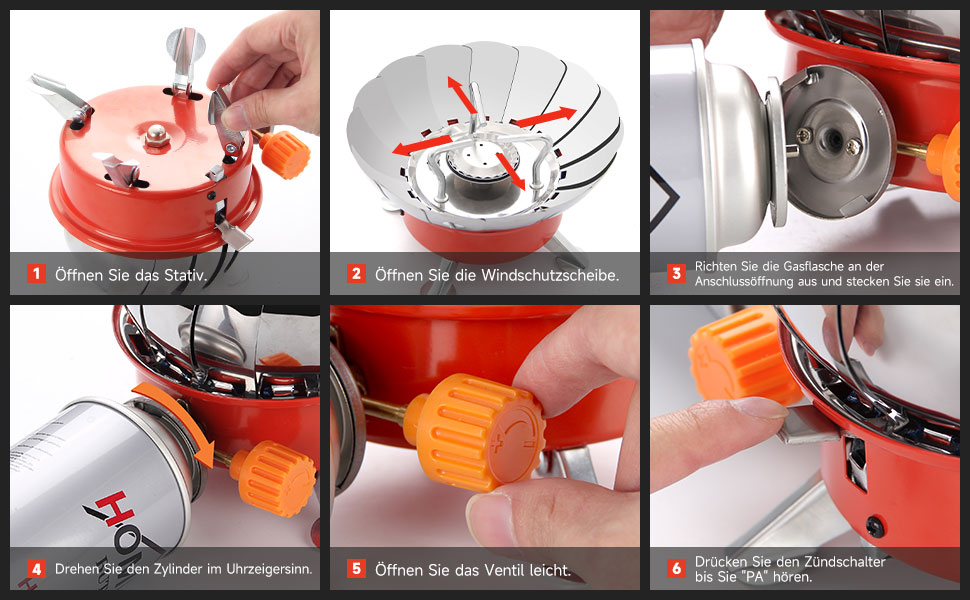 1 Öffnen Sie das Stativ.

2 Öffnen Sie die Windschutzscheibe.

3 Richten Sie die Gasflasche an der Anschlussöffnung aus und stecken Sie sie ein.

4 Drehen Sie den Zylinder im Uhrzeigersinn.

5 Öffnen Sie das Ventil leicht.

6 Drücken Sie den Zündschalter bis Sie "PA" hören.