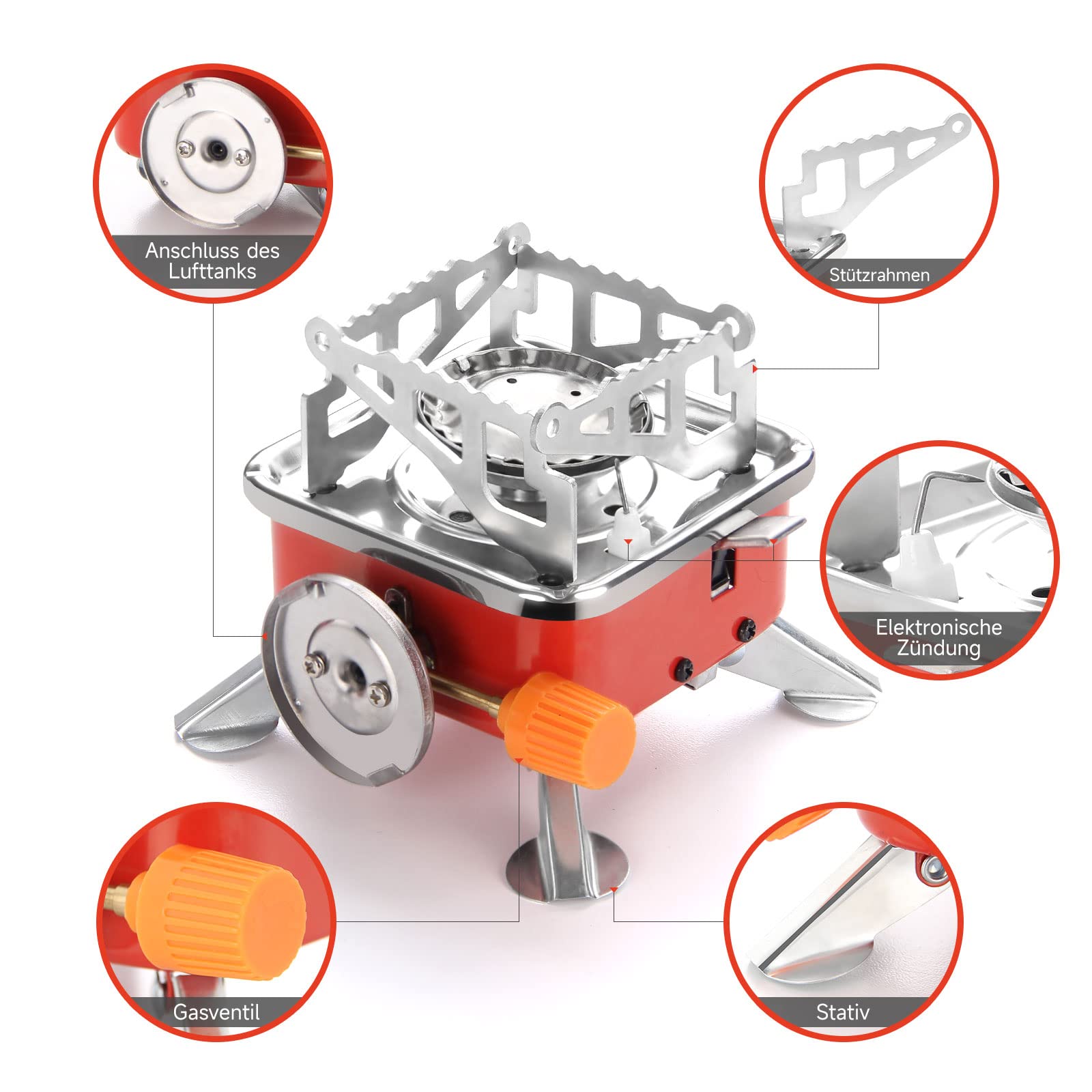 Anschluss des Lufttanks

Stützrahmen

Elektronische Zündung

Gasventil

Stativ