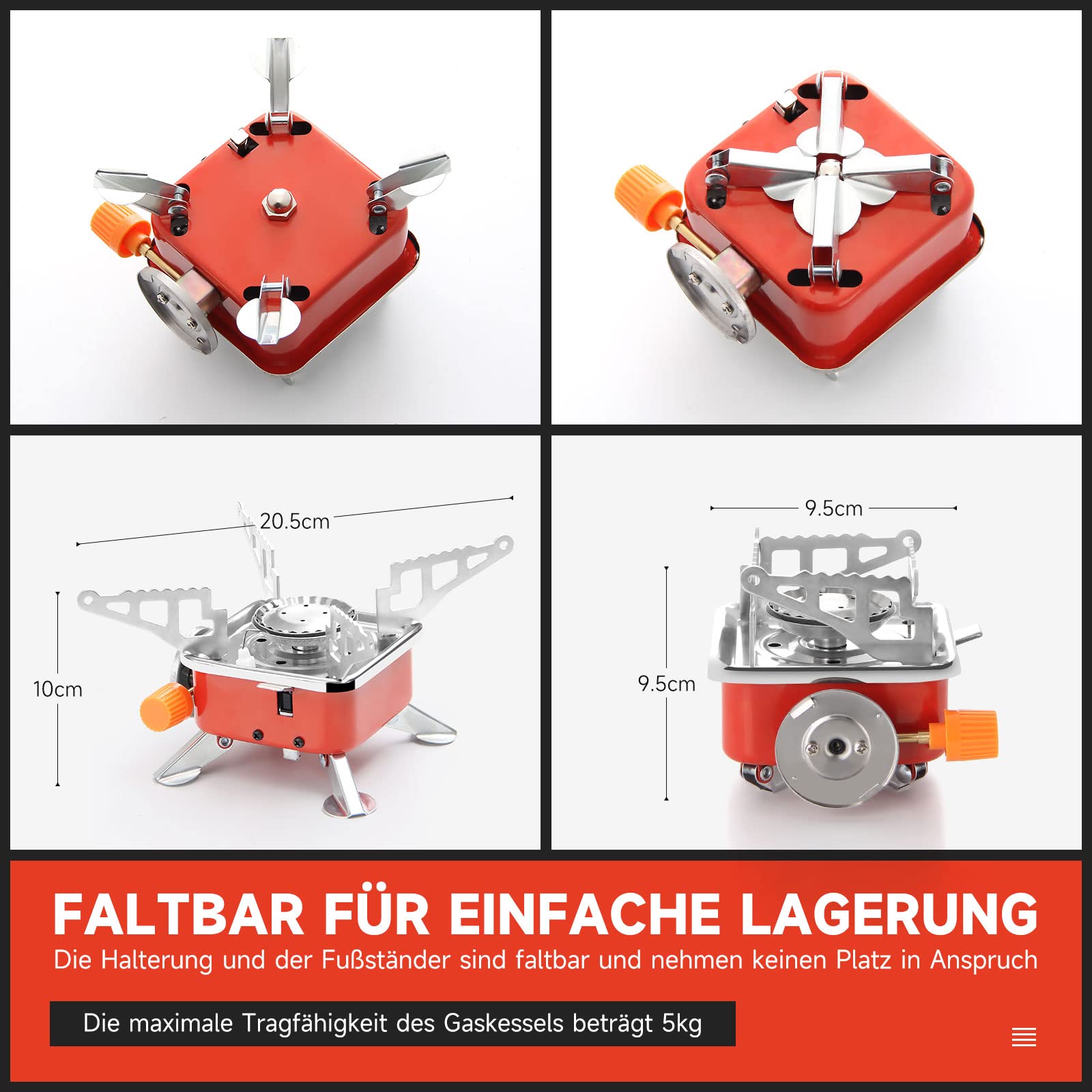 20.5cm

10cm

9.5cm

9.5cm

FALTBAR FÜR EINFACHE LAGERUNG

Die Halterung und der Fußständer sind faltbar und nehmen keinen Platz in Anspruch

Die maximale Tragfähigkeit des Gaskessels beträgt 5kg