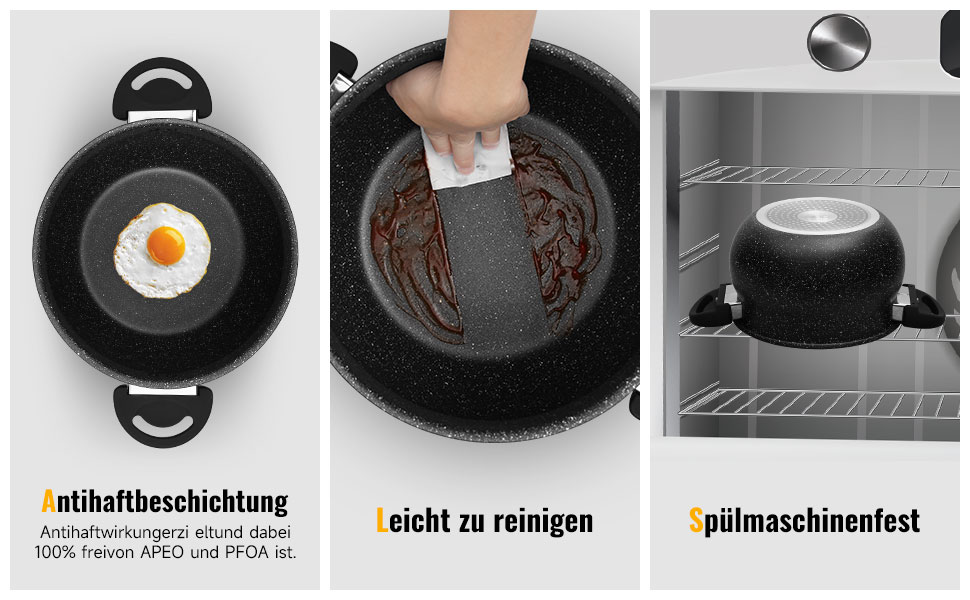 Antihaftbeschichtung

Antihaftwirkungerzi eltund dabei 100% freivon APEO und PFOA ist.

Leicht zu reinigen

Spülmaschinenfest