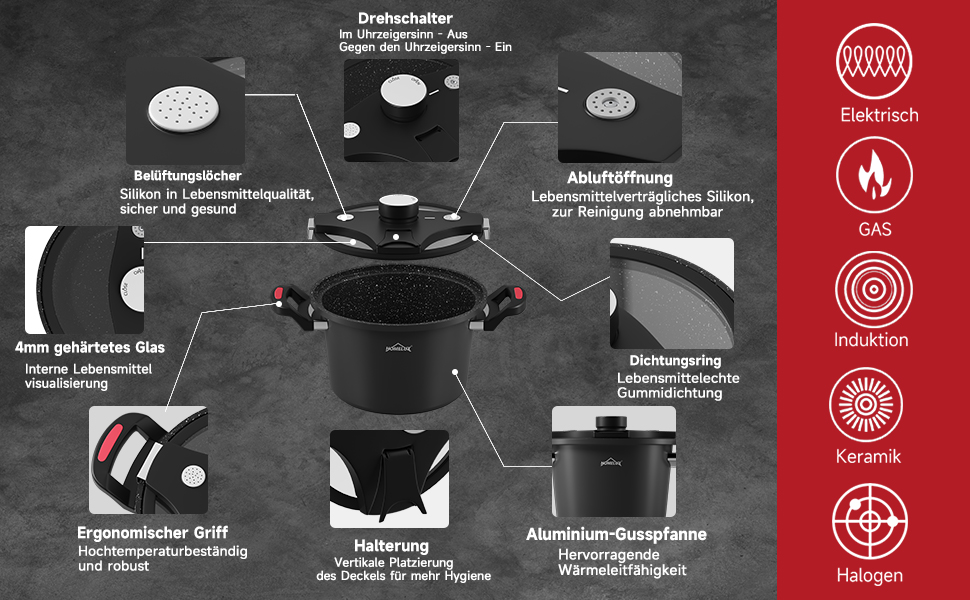 Drehschalter
Im Uhrzeigersinn - Aus
Gegen den Uhrzeigersinn - Ein

Belüftungslöcher
Silikon in Lebensmittelqualität, sicher und gesund

Abluftöffnung
Lebensmittelverträgliches Silikon, zur Reinigung abnehmbar

4mm gehärtetes Glas
Interne Lebensmittel visualisierung

Dichtungsring
Lebensmittelechte Gummidichtung

Ergonomischer Griff
Hochtemperaturbeständig und robust

Halterung
Vertikale Platzierung des Deckels für mehr Hygiene

Aluminium-Gusspfanne
Hervorragende Wärmeleitfähigkeit

Elektrisch

GAS

Induktion

Keramik

Halogen