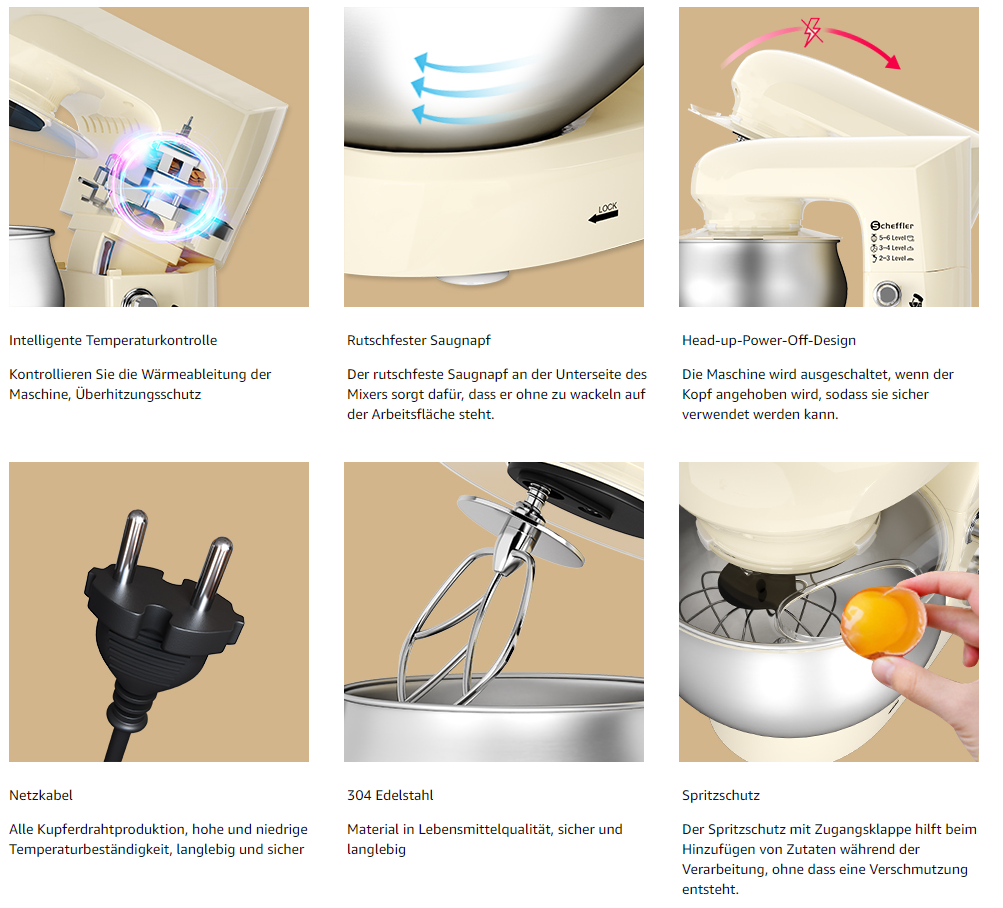 LOCK

Scheffler
5~6 Level
3~4 Level
2~3 Level

Intelligente Temperaturkontrolle

Kontrollieren Sie die Wärmeableitung der Maschine, Überhitzungsschutz

Rutschfester Saugnapf

Der rutschfeste Saugnapf an der Unterseite des Mixers sorgt dafür, dass er ohne zu wackeln auf der Arbeitsfläche steht.

Head-up-Power-Off-Design

Die Maschine wird ausgeschaltet, wenn der Kopf angehoben wird, sodass sie sicher verwendet werden kann.

Netzkabel

Alle Kupferdrahtproduktion, hohe und niedrige Temperaturbeständigkeit, langlebig und sicher

304 Edelstahl

Material in Lebensmittelqualität, sicher und langlebig

Spritzschutz

Der Spritzschutz mit Zugangsklappe hilft beim Hinzufügen von Zutaten während der Verarbeitung, ohne dass eine Verschmutzung entsteht.