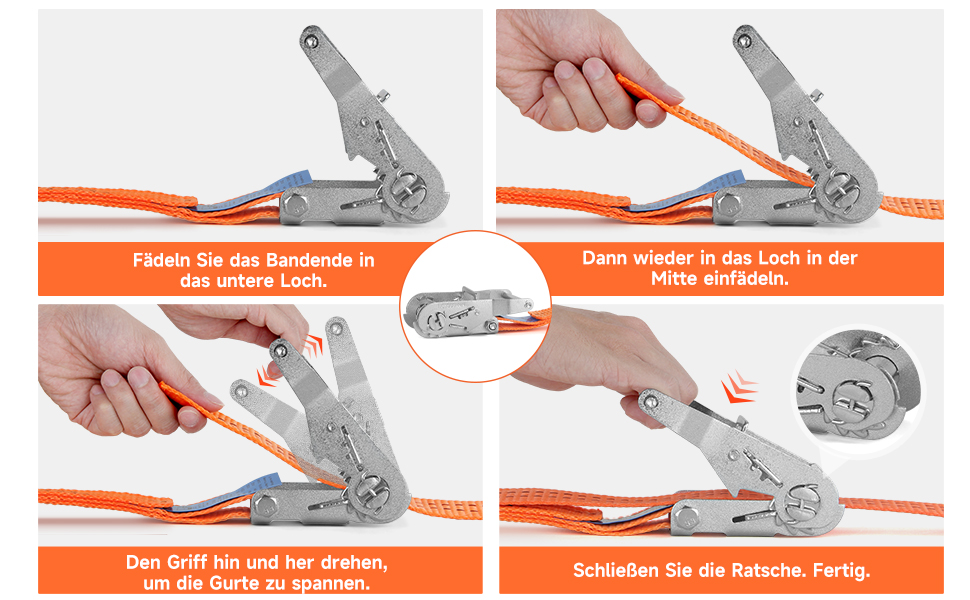 Fädeln Sie das Bandende in das untere Loch.

Dann wieder in das Loch in der Mitte einfädeln.

Den Griff hin und her drehen, um die Gurte zu spannen.

Schließen Sie die Ratsche. Fertig.