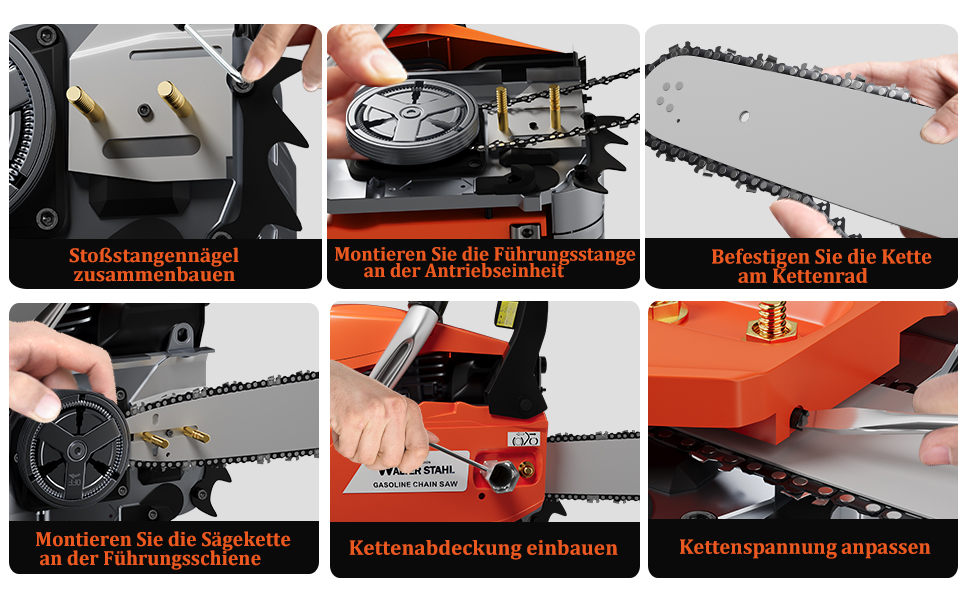 Stoßstangennägel zusammenbauen

Montieren Sie die Führungsstange an der Antriebseinheit

Befestigen Sie die Kette am Kettenrad

Montieren Sie die Sägekette an der Führungsschiene

WALTER STAHL
GASOLINE CHAIN SAW

Kettenabdeckung einbauen

Kettenspannung anpassen