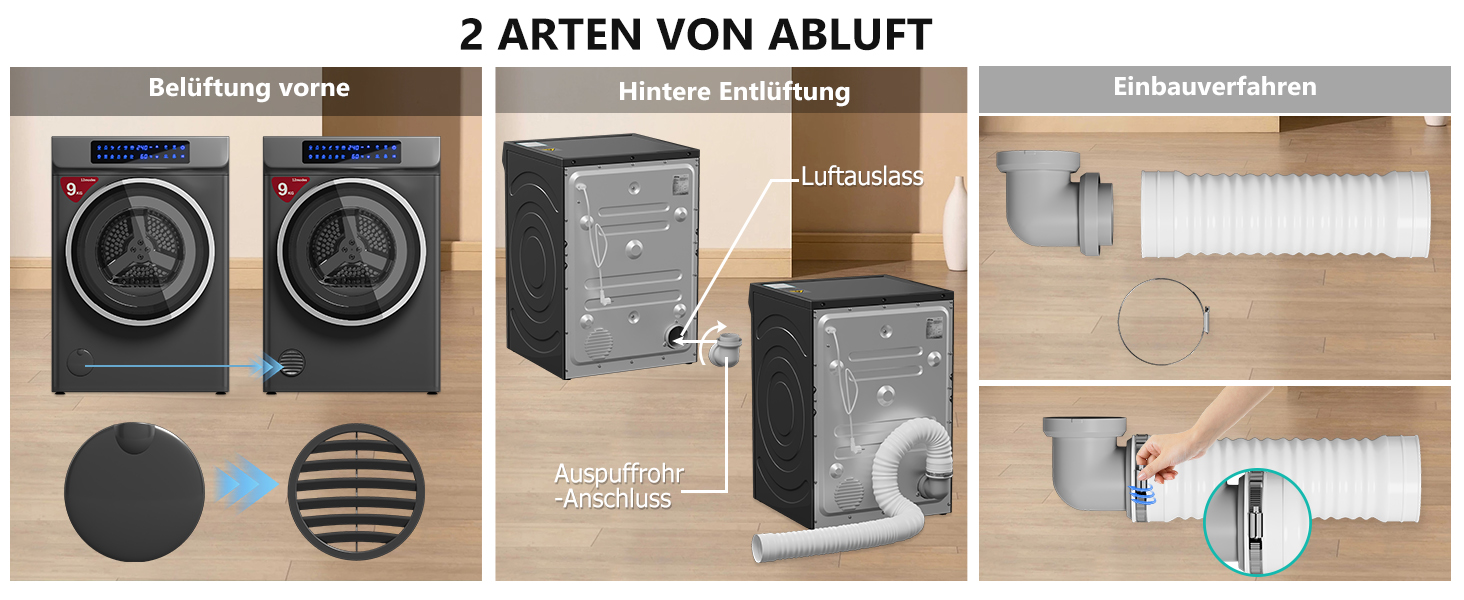 2 ARTEN VON ABLUFT

Belüftung vorne

9 KG

9 KG

Hintere Entlüftung

Luftauslass

Auspuffrohr -Anschluss

Einbauverfahren