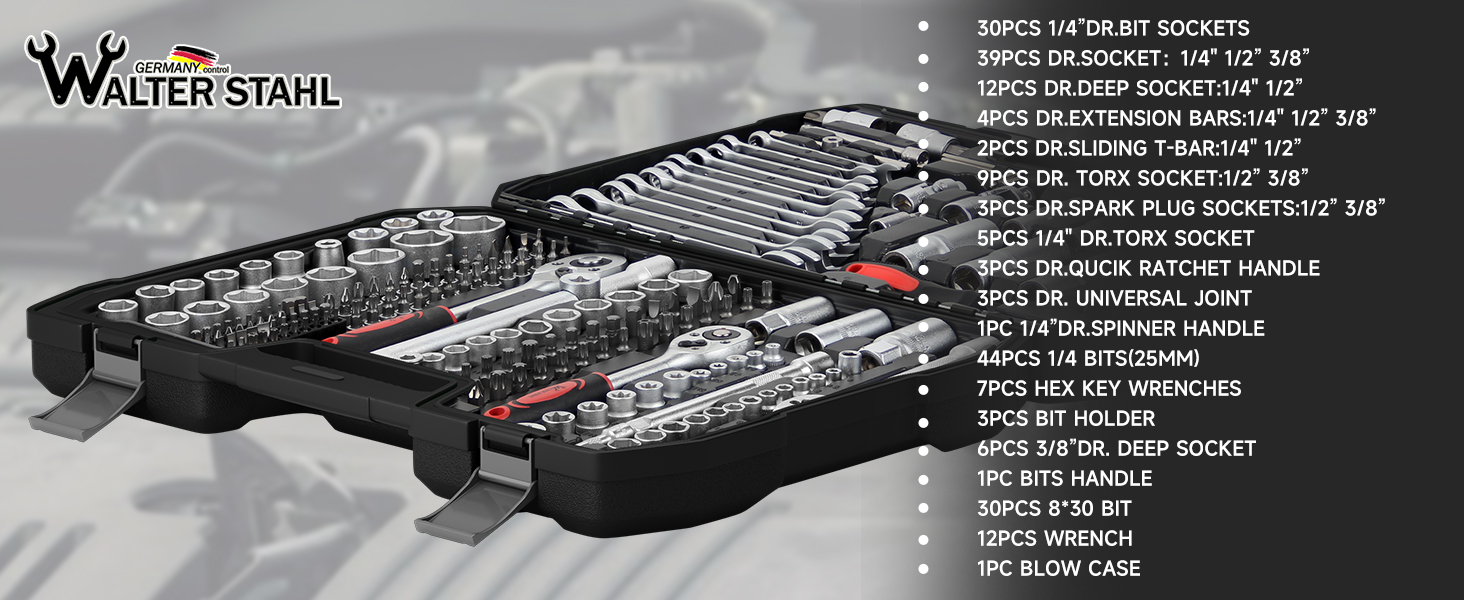 GERMANY control
WALTER STAHL

- 30PCS 1/4”DR.BIT SOCKETS
- 39PCS DR.SOCKET: 1/4" 1/2” 3/8”
- 12PCS DR.DEEP SOCKET:1/4" 1/2”
- 4PCS DR.EXTENSION BARS:1/4" 1/2” 3/8”
- 2PCS DR.SLIDING T-BAR:1/4" 1/2”
- 9PCS DR. TORX SOCKET:1/2” 3/8”
- 3PCS DR.SPARK PLUG SOCKETS:1/2” 3/8”
- 5PCS 1/4" DR.TORX SOCKET
- 3PCS DR.QUCIK RATCHET HANDLE
- 3PCS DR. UNIVERSAL JOINT
- 1PC 1/4”DR.SPINNER HANDLE
- 44PCS 1/4 BITS(25MM)
- 7PCS HEX KEY WRENCHES
- 3PCS BIT HOLDER
- 6PCS 3/8”DR. DEEP SOCKET
- 1PC BITS HANDLE
- 30PCS 8*30 BIT
- 12PCS WRENCH
- 1PC BLOW CASE