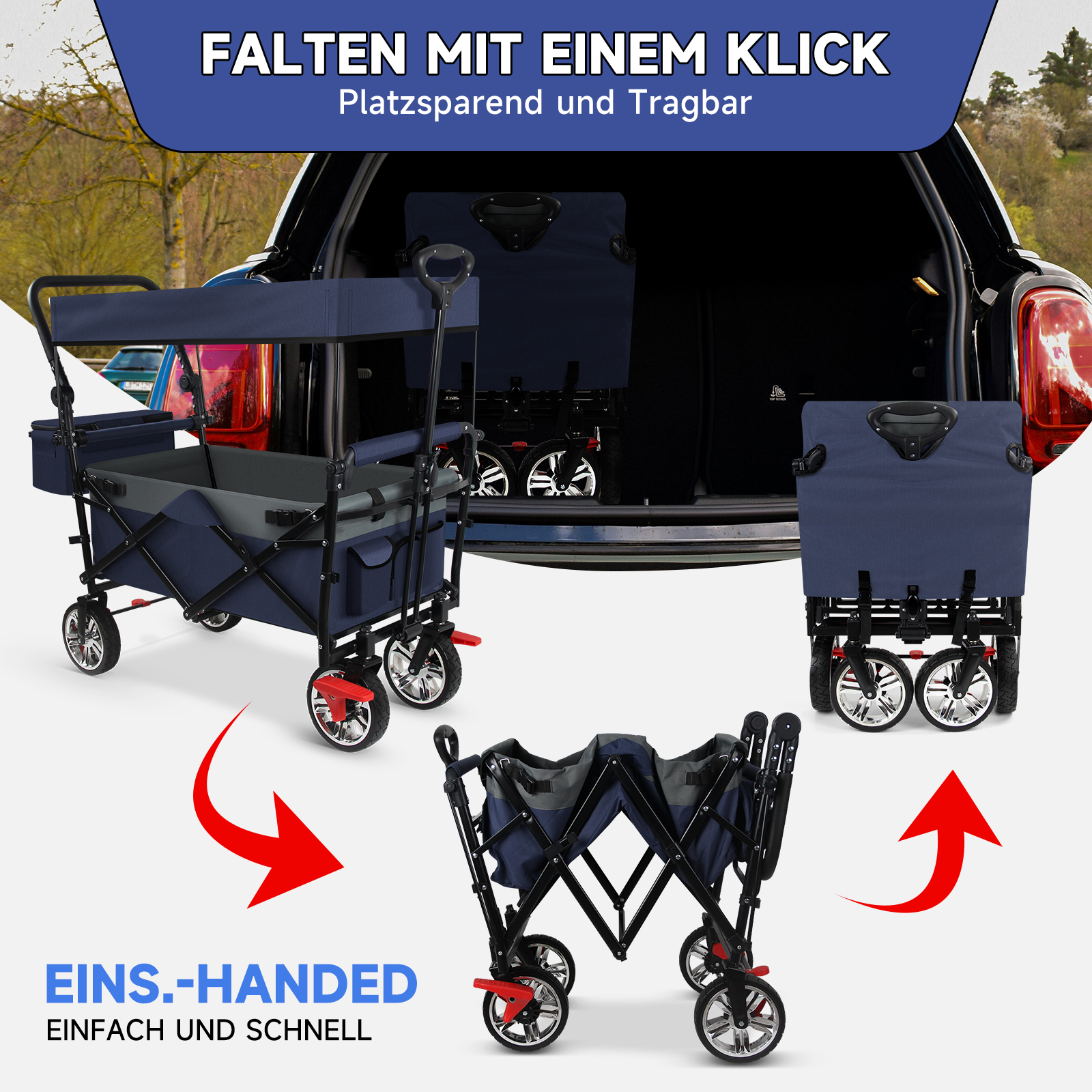 FALTEN MIT EINEM KLICK
Platzsparend und Tragbar

EINS.-HANDED
EINFACH UND SCHNELL