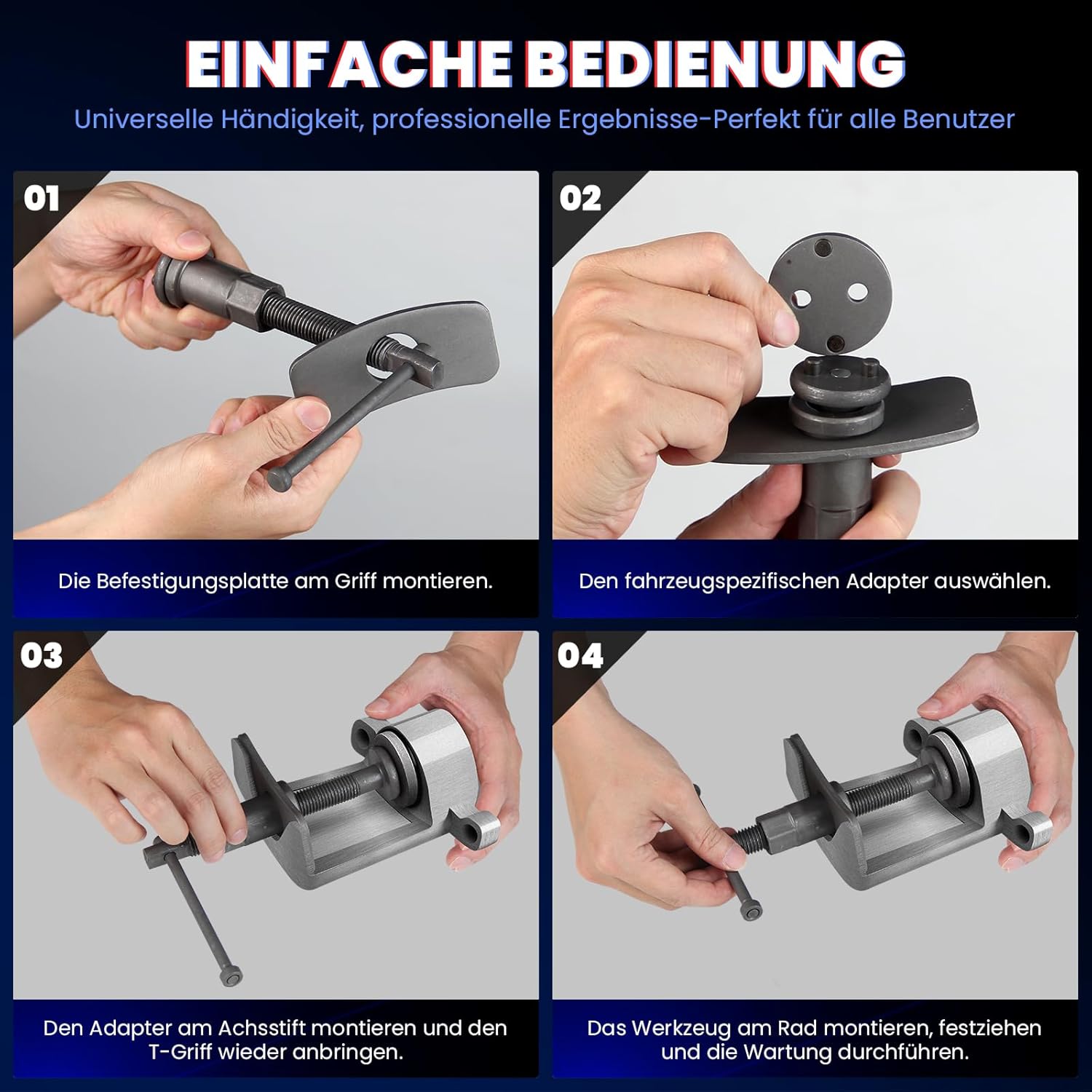 EINFACHE BEDIENUNG

Universelle Händigkeit, professionelle Ergebnisse-Perfekt für alle Benutzer

01

Die Befestigungsplatte am Griff montieren.

02

Den fahrzeugspezifischen Adapter auswählen.

03

Den Adapter am Achsstift montieren und den T-Griff wieder anbringen.

04

Das Werkzeug am Rad montieren, festziehen und die Wartung durchführen.