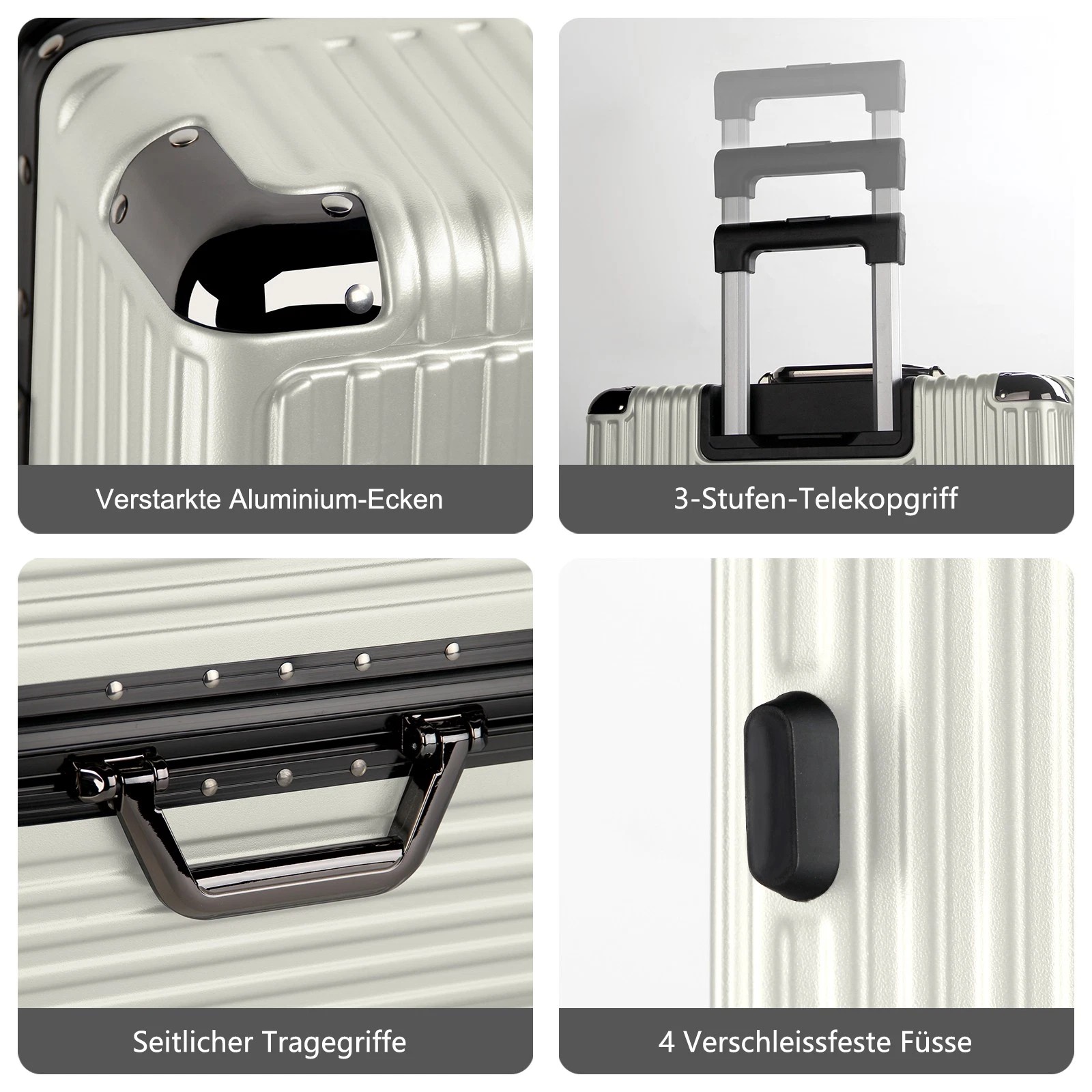 Verstarkte Aluminium-Ecken

3-Stufen-Telekopgriff

Seitlicher Tragegriffe

4 Verschleissfeste Füsse